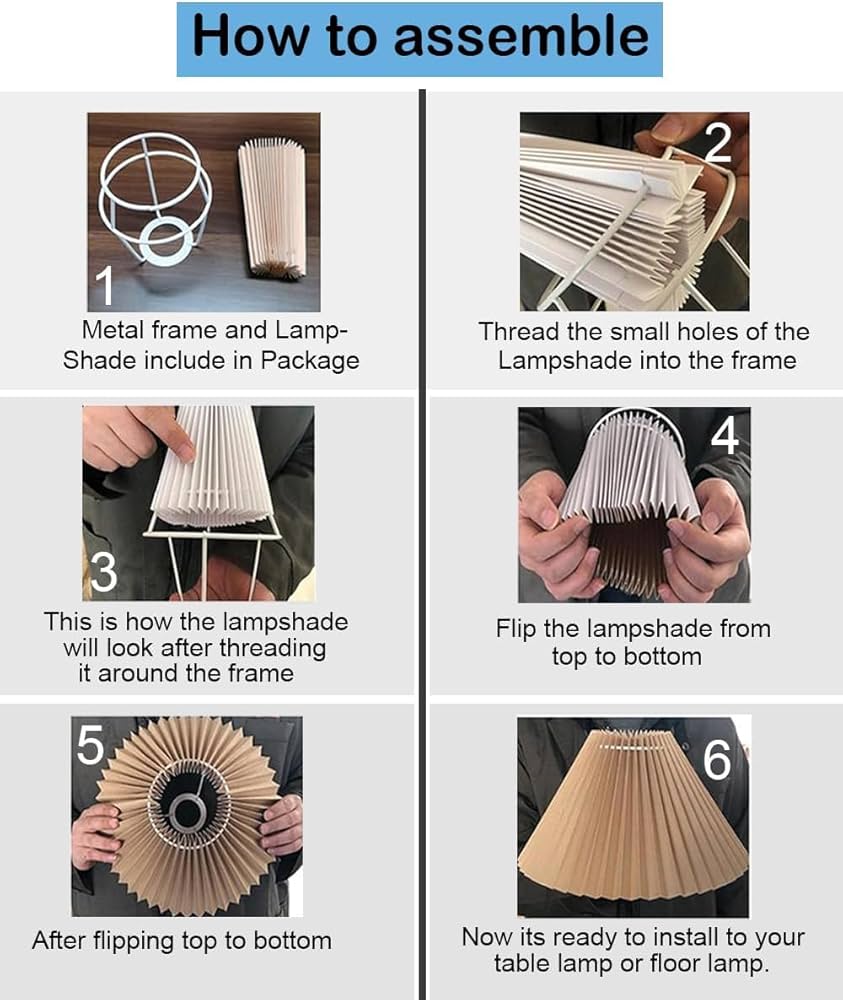 How to assemble

1

Metal frame and Lamp-Shade include in Package

2

Thread the small holes of the Lampshade into the frame

3

This is how the lampshade will look after threading it around the frame

4

Flip the lampshade from top to bottom

5

After flipping top to bottom

6

Now its ready to install to your table lamp or floor lamp.